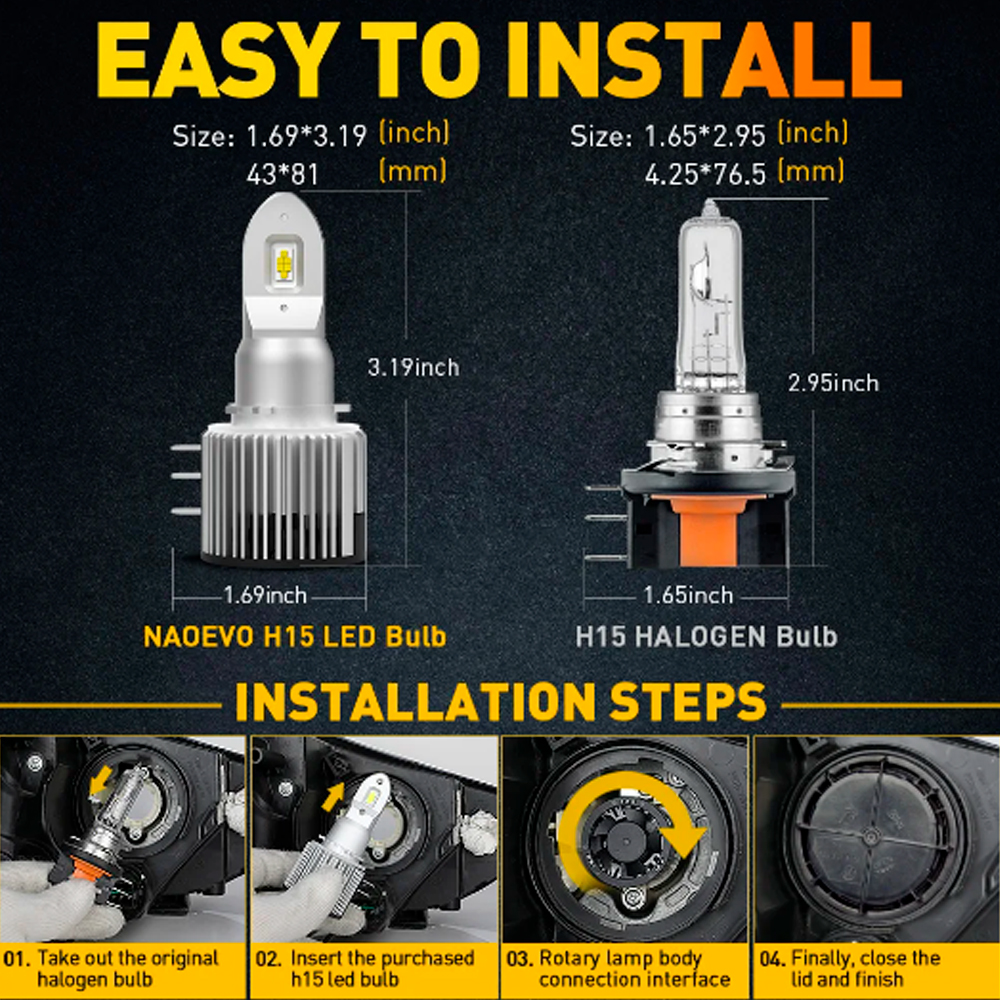 EASY TO INSTALL

Size: 1.69*3.19 (inch)
43*81 (mm)

3.19inch

1.69inch

NAOEVO H15 LED Bulb

Size: 1.65*2.95 (inch)
4.25*76.5 (mm)

2.95inch

1.65inch

H15 HALOGEN Bulb

INSTALLATION STEPS

01. Take out the original halogen bulb

02. Insert the purchased h15 led bulb

03. Rotary lamp body connection interface

04. Finally, close the lid and finish