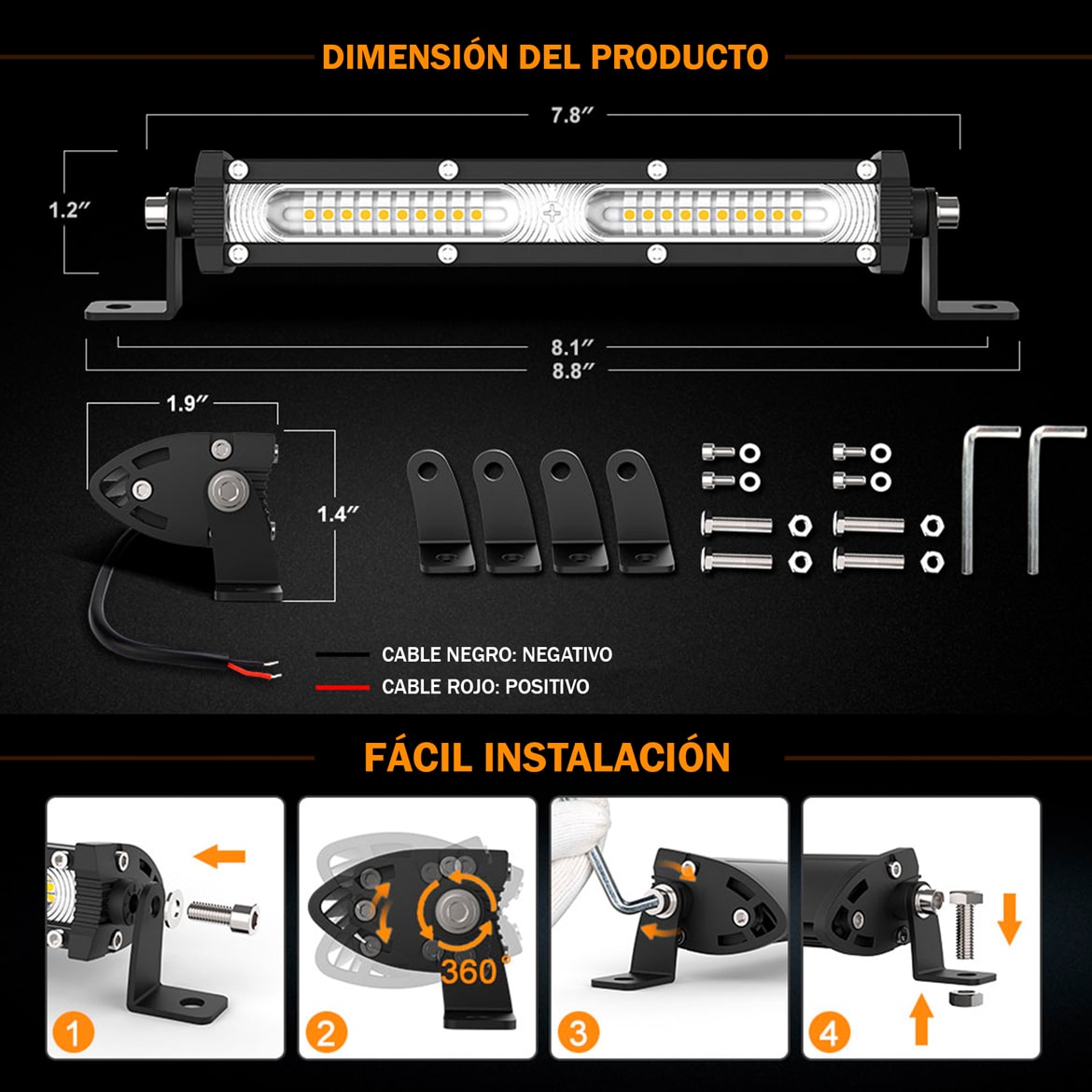 DIMENSIÓN DEL PRODUCTO

7.8″

1.2″

8.1″

8.8″

1.9″

1.4″

CABLE NEGRO: NEGATIVO

CABLE ROJO: POSITIVO

FÁCIL INSTALACIÓN

1

360°

2

3

4